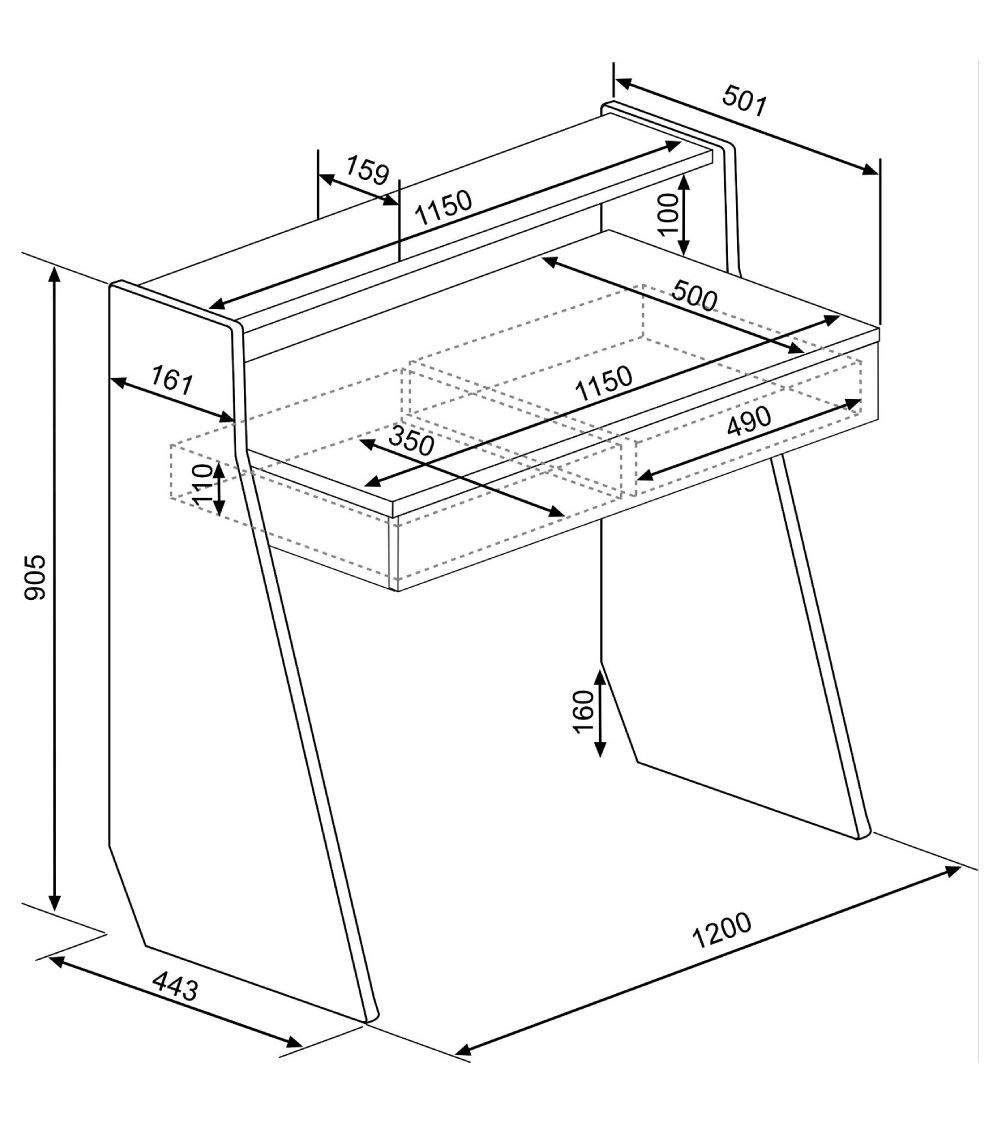 501
159
1150
100
500
161
1150
490
350
110
905
160
1200
443