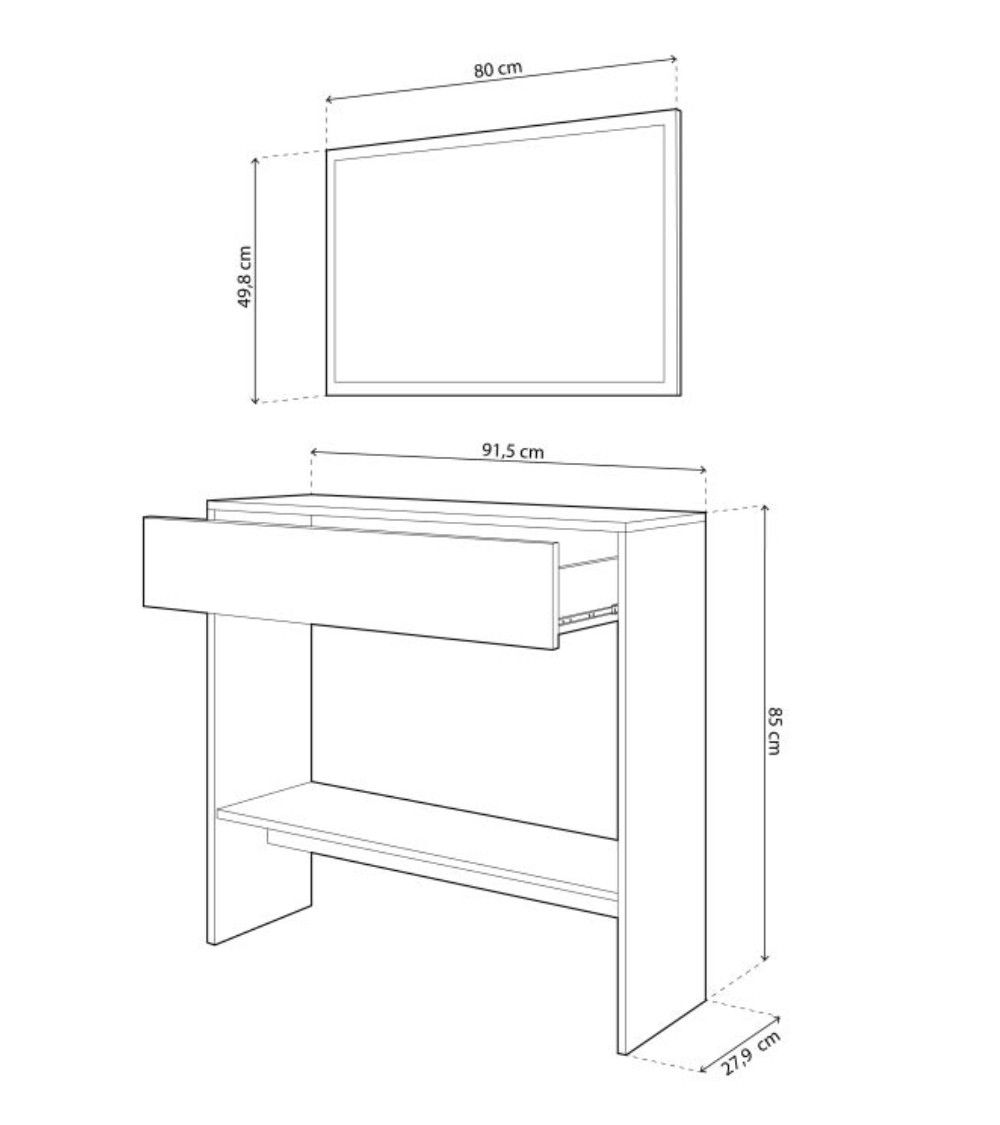 80 cm

49,8 cm

91,5 cm

85 cm

27,9 cm