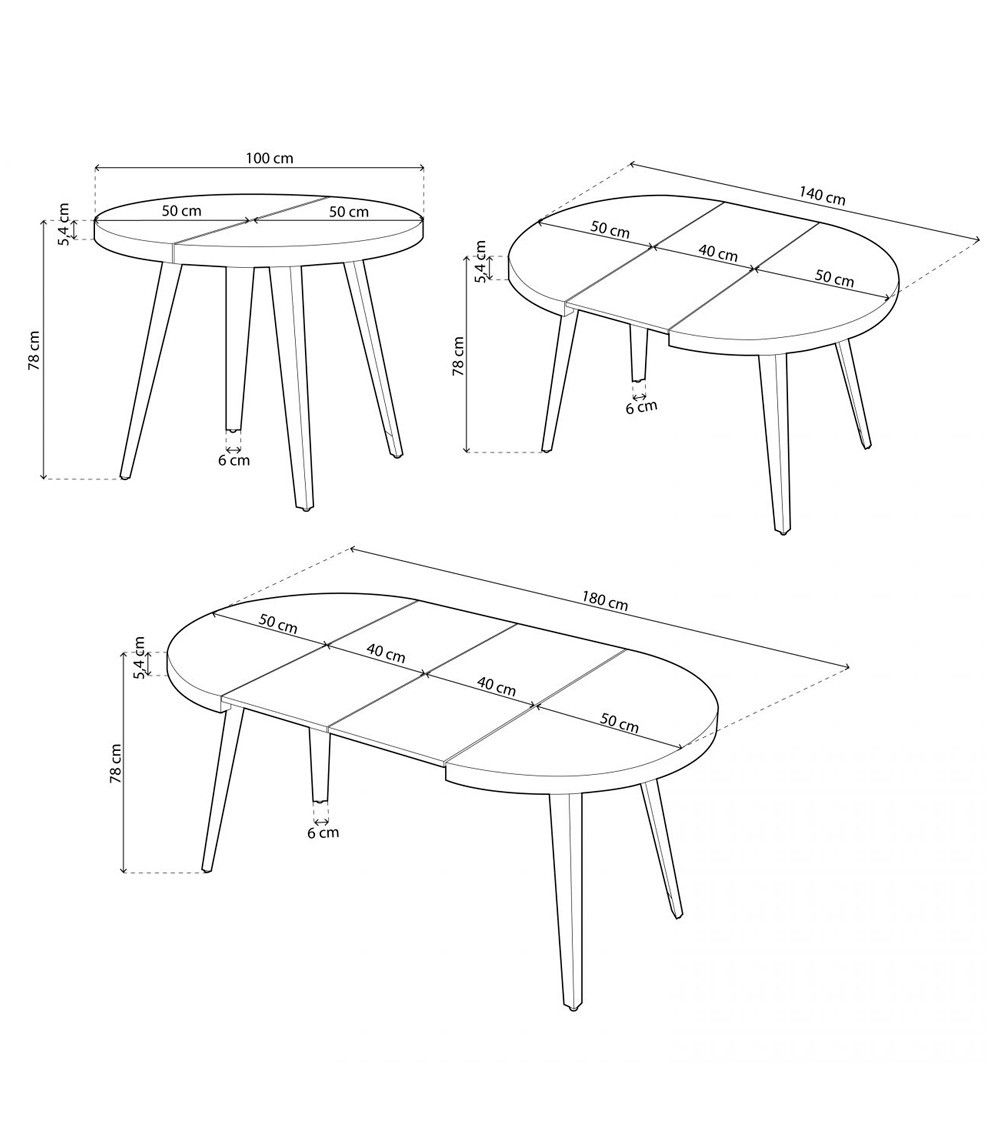 100 cm
50 cm
50 cm
5,4 cm
78 cm
6 cm

140 cm
50 cm
40 cm
50 cm
5,4 cm
78 cm
6 cm

180 cm
50 cm
40 cm
40 cm
50 cm
5,4 cm
78 cm
6 cm